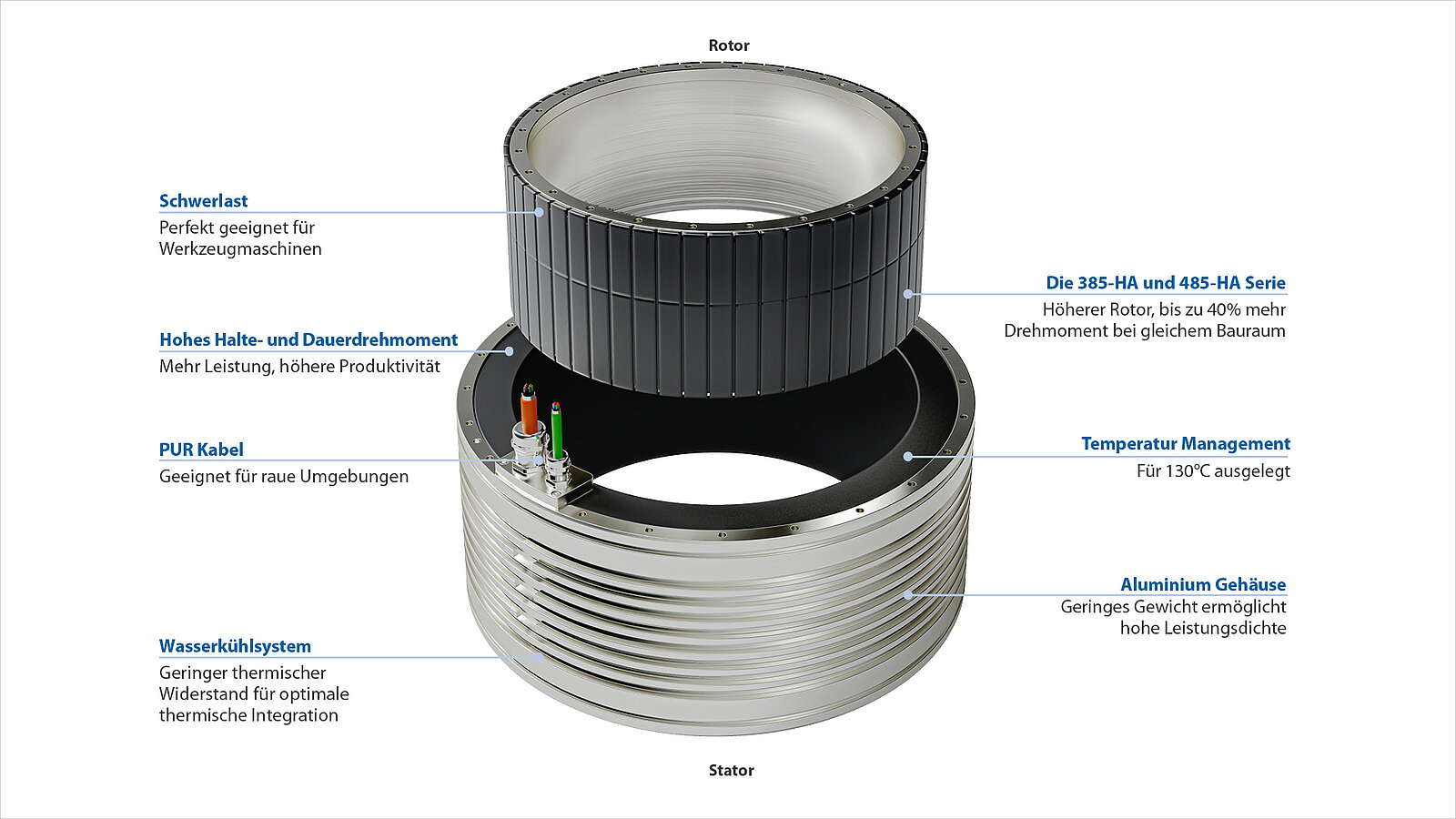 Rotor

Schwerlast
Perfekt geeignet für Werkzeugmaschinen

Hohes Halte- und Dauerdrehmoment
Mehr Leistung, höhere Produktivität

PUR Kabel
Geeignet für raue Umgebungen

Wasserkühlsystem
Geringer thermischer Widerstand für optimale thermische Integration

Die 385-HA und 485-HA Serie
Höherer Rotor, bis zu 40% mehr Drehmoment bei gleichem Bauraum

Temperatur Management
Für 130°C ausgelegt

Aluminium Gehäuse
Geringes Gewicht ermöglicht hohe Leistungsdichte

Stator